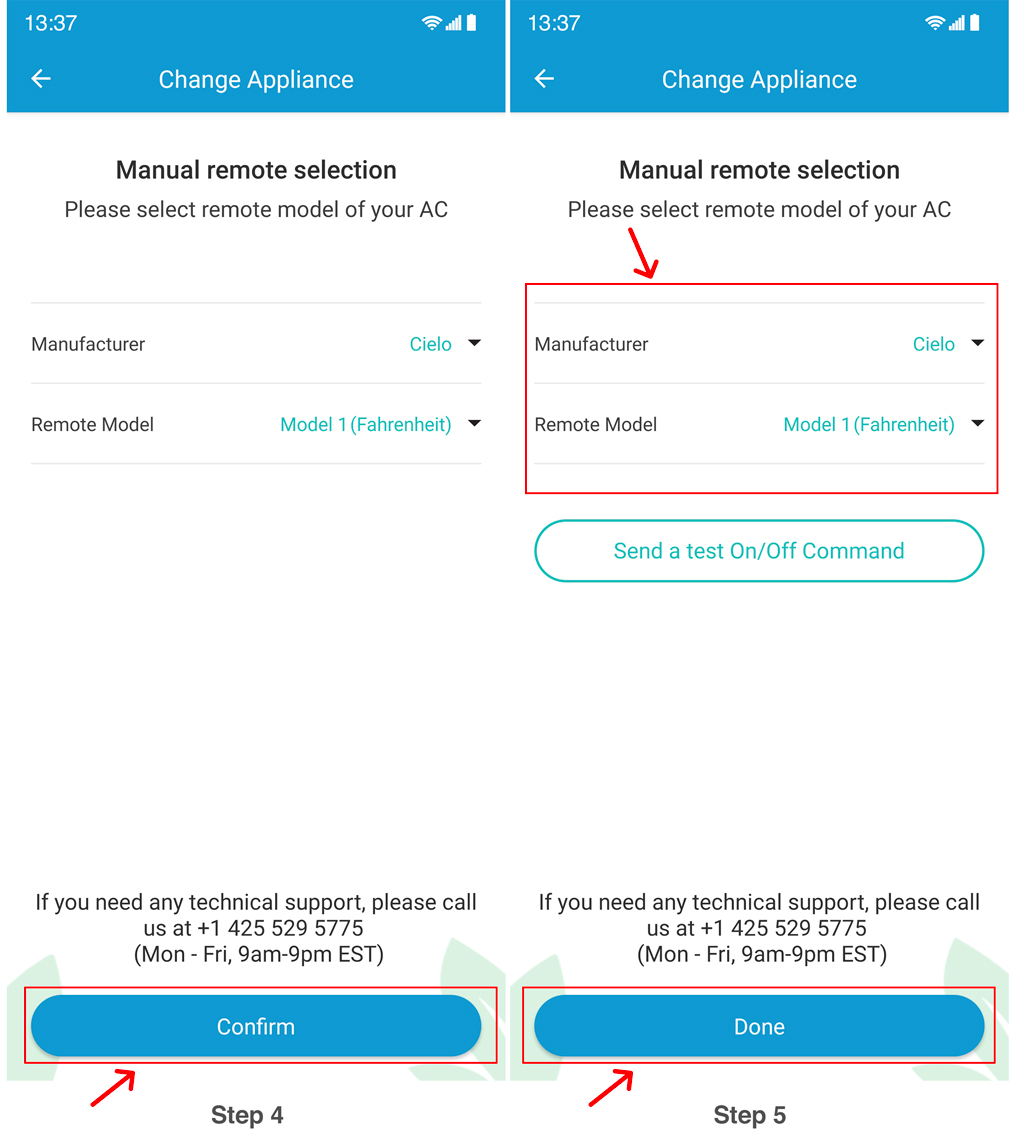 13:37

Change Appliance

Manual remote selection

Please select remote model of your AC

Manufacturer Cielo

Remote Model Model 1 (Fahrenheit)

If you need any technical support, please call us at +1 425 529 5775 (Mon - Fri, 9am-9pm EST)

Confirm

Step 4

13:37

Change Appliance

Manual remote selection

Please select remote model of your AC

Manufacturer Cielo

Remote Model Model 1 (Fahrenheit)

Send a test On/Off Command

If you need any technical support, please call us at +1 425 529 5775 (Mon - Fri, 9am-9pm EST)

Done

Step 5