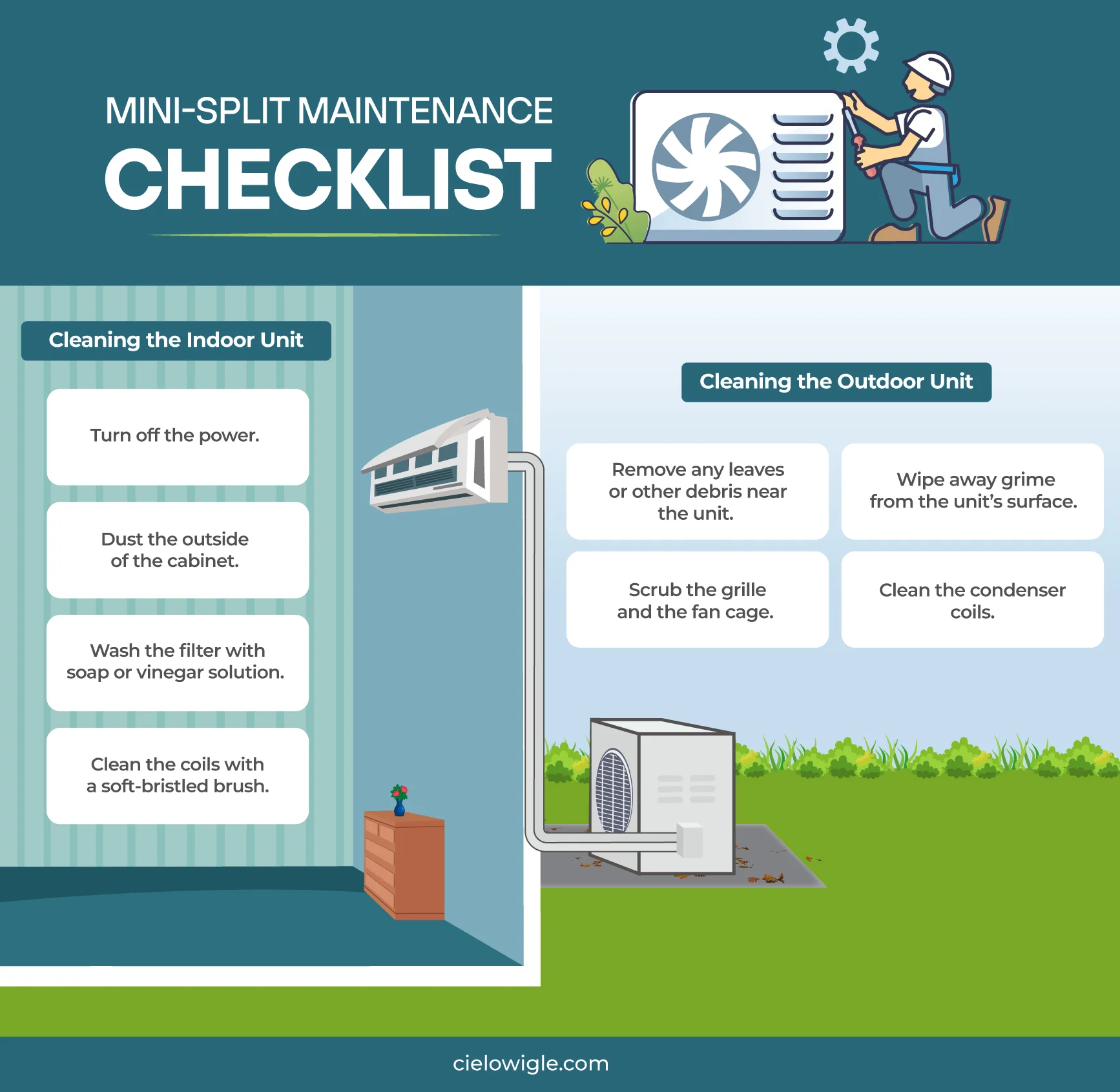 MINI-SPLIT MAINTENANCE
CHECKLIST

Cleaning the Indoor Unit

Turn off the power.

Dust the outside of the cabinet.

Wash the filter with soap or vinegar solution.

Clean the coils with a soft-bristled brush.

Cleaning the Outdoor Unit

Remove any leaves or other debris near the unit.

Wipe away grime from the unit's surface.

Scrub the grille and the fan cage.

Clean the condenser coils.

cielowigle.com